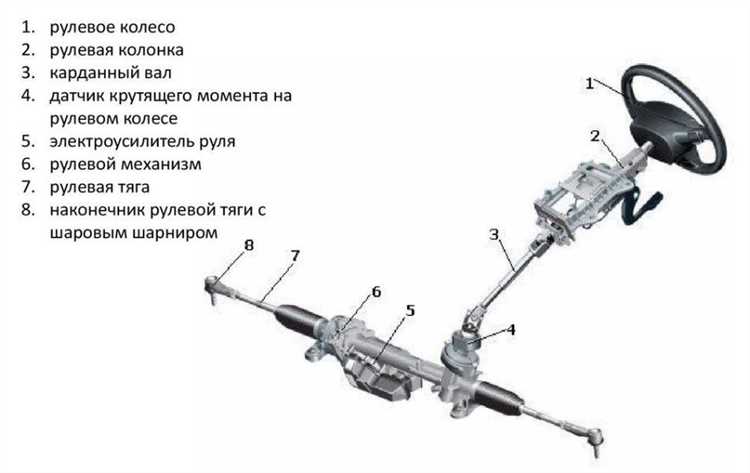 1. рулевое колесо
2. рулевая колонка
3. карданный вал
4. датчик крутящего момента на рулевом колесе
5. электроусилитель руля
6. рулевой механизм
7. рулевая тяга
8. наконечник рулевой тяги с шаровым шарниром

1
2
3
8
7
6
5
4